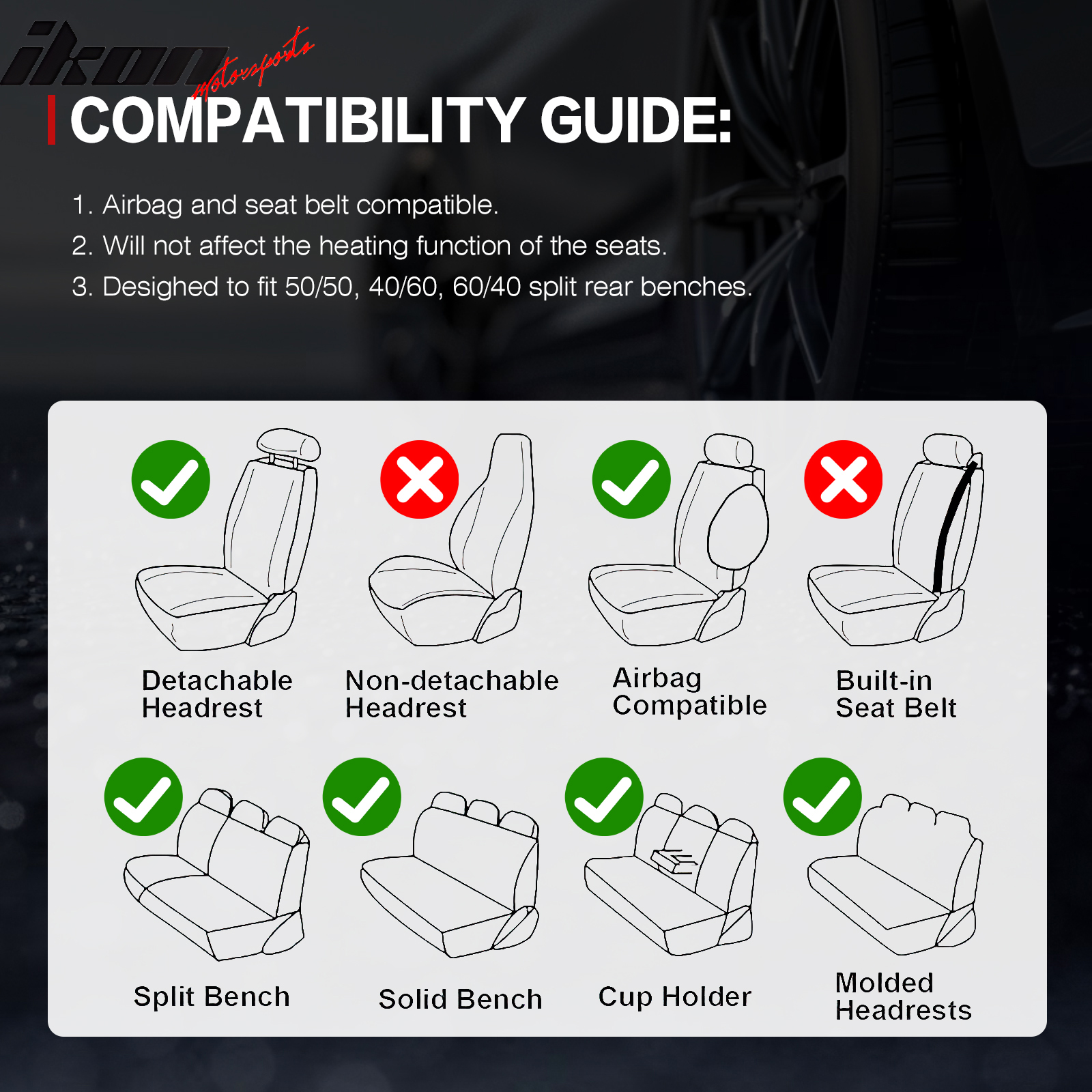 ikon motorsports

COMPATIBILITY GUIDE:

1. Airbag and seat belt compatible.
2. Will not affect the heating function of the seats.
3. Desighed to fit 50/50, 40/60, 60/40 split rear benches.

Detachable Headrest

Non-detachable Headrest

Airbag Compatible

Built-in Seat Belt

Split Bench

Solid Bench

Cup Holder

Molded Headrests