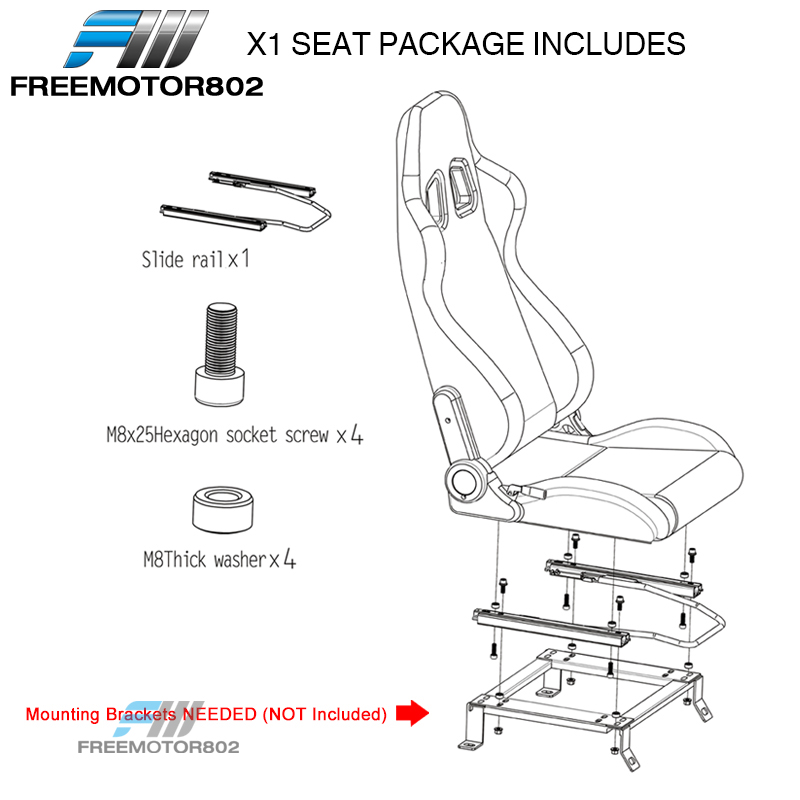 FREEMOTOR802

X1 SEAT PACKAGE INCLUDES

Slide rail x 1

M8x25Hexagon socket screw x 4

M8Thick washer x 4

Mounting Brackets NEEDED (NOT Included)

FREEMOTOR802