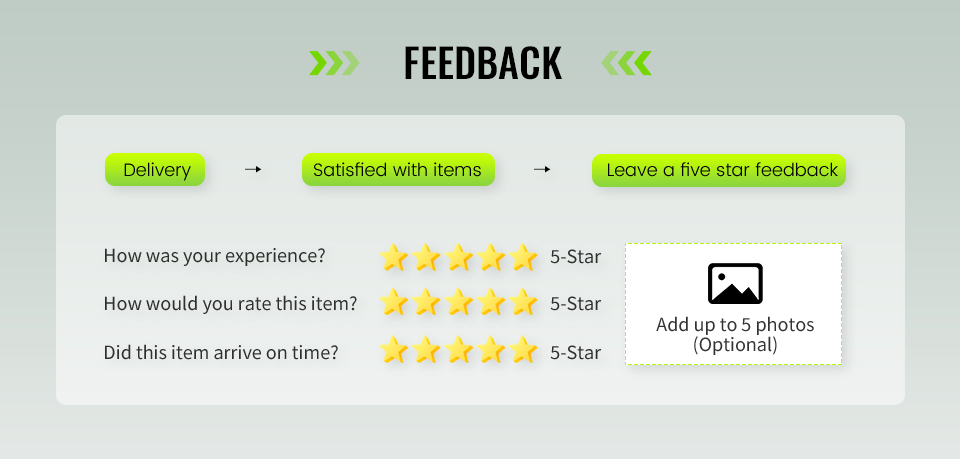 FEEDBACK

Delivery → Satisfied with items → Leave a five star feedback

How was your experience? 5-Star

How would you rate this item? 5-Star

Did this item arrive on time? 5-Star

Add up to 5 photos
(Optional)