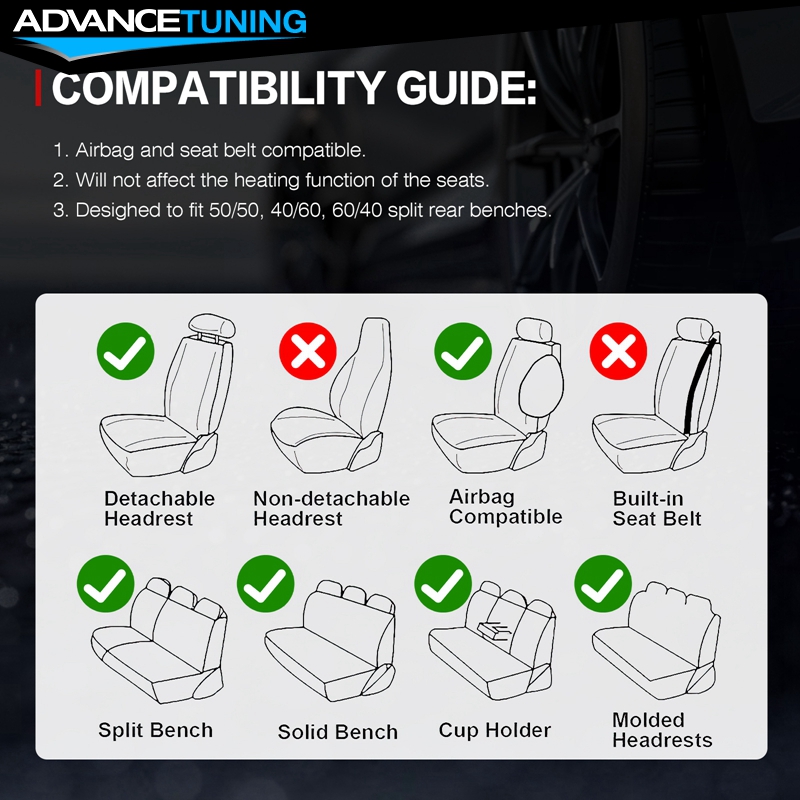 ADVANCETUNING

COMPATIBILITY GUIDE:

1. Airbag and seat belt compatible.
2. Will not affect the heating function of the seats.
3. Desighed to fit 50/50, 40/60, 60/40 split rear benches.

Detachable Headrest

Non-detachable Headrest

Airbag Compatible

Built-in Seat Belt

Split Bench

Solid Bench

Cup Holder

Molded Headrests